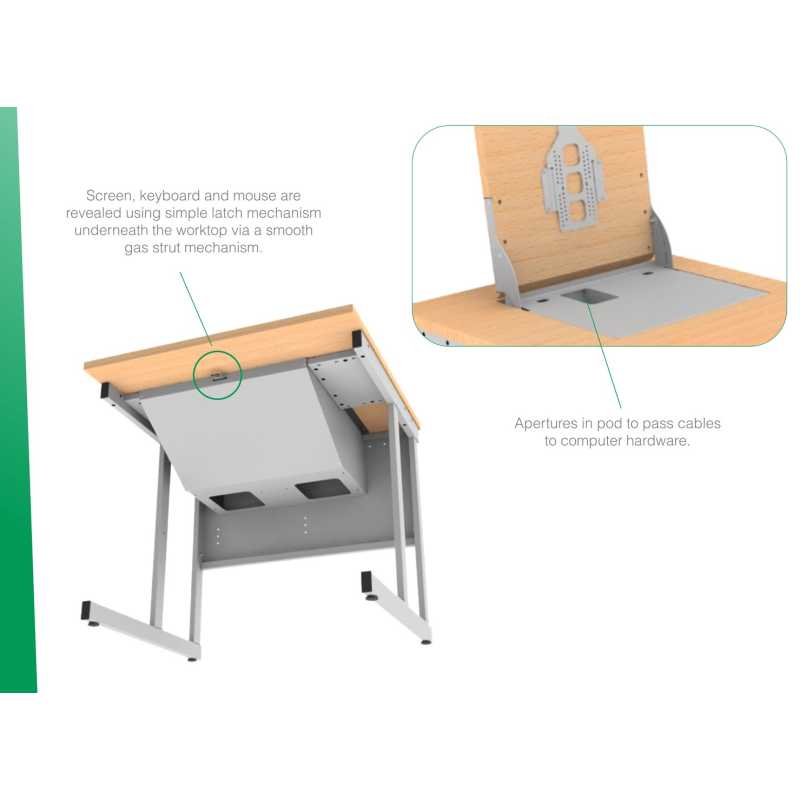 Screen, keyboard and mouse are revealed using simple latch mechanism underneath the worktop via a smooth gas strut mechanism.

Apertures in pod to pass cables to computer hardware.